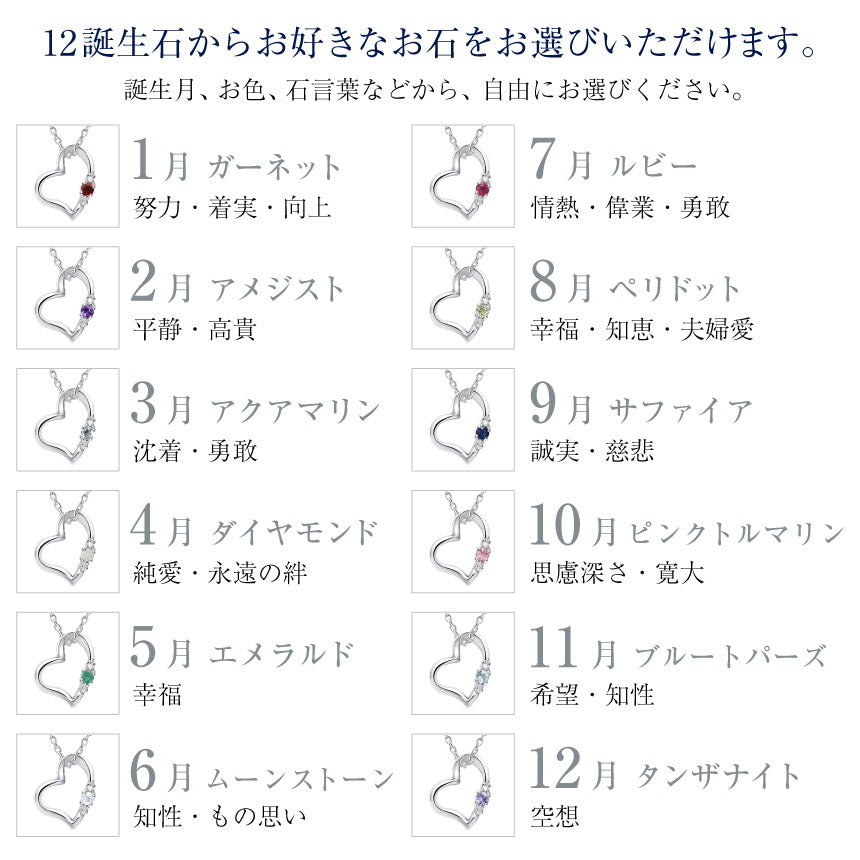 12誕生石からお好きなお石をお選びいただけます。
誕生月、お色、石言葉などから、自由にお選びください。

1月 ガーネット
努力・着実・向上

2月 アメジスト
平静・高貴

3月 アクアマリン
沈着・勇敢

4月 ダイヤモンド
純愛・永遠の絆

5月 エメラルド
幸福

6月 ムーンストーン
知性・もの思い

7月 ルビー
情熱・偉業・勇敢

8月 ペリドット
幸福・知恵・夫婦愛

9月 サファイア
誠実・慈悲

10月 ピンクトルマリン
思慮深さ・寛大

11月 ブルートパーズ
希望・知性

12月 タンザナイト
空想